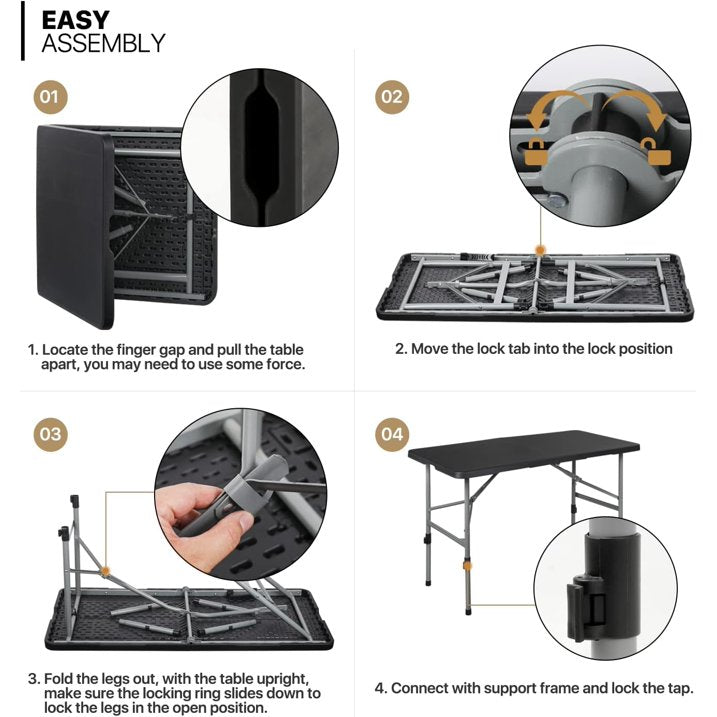 EASY
ASSEMBLY

01

1. Locate the finger gap and pull the table apart, you may need to use some force.

02

2. Move the lock tab into the lock position

03

3. Fold the legs out, with the table upright, make sure the locking ring slides down to lock the legs in the open position.

04

4. Connect with support frame and lock the tap.