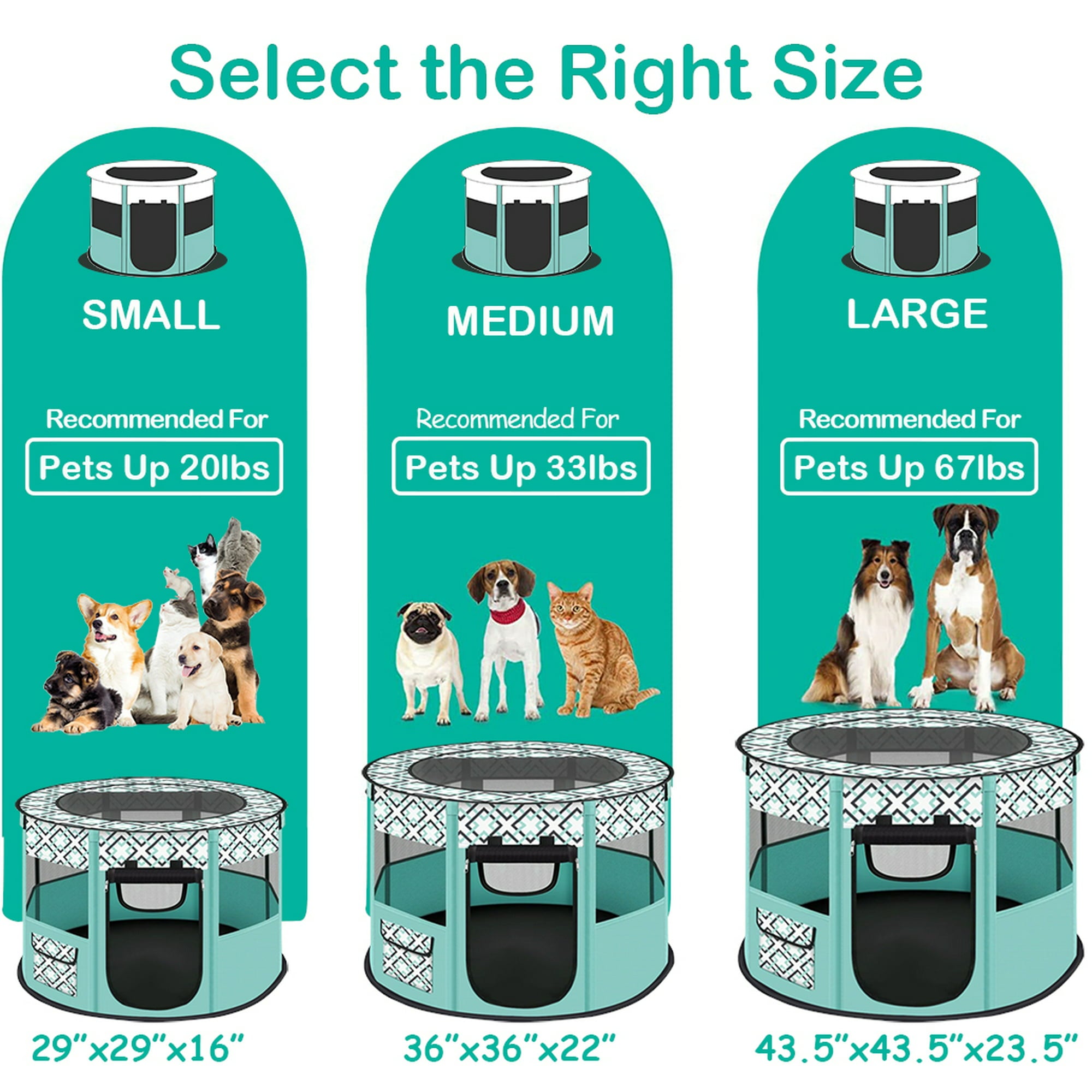 Select the Right Size

SMALL

Recommended For

Pets Up 20lbs

29"x29"x16"

MEDIUM

Recommended For

Pets Up 33lbs

36"x36"x22"

LARGE

Recommended For

Pets Up 67lbs

43.5"x43.5"x23.5"