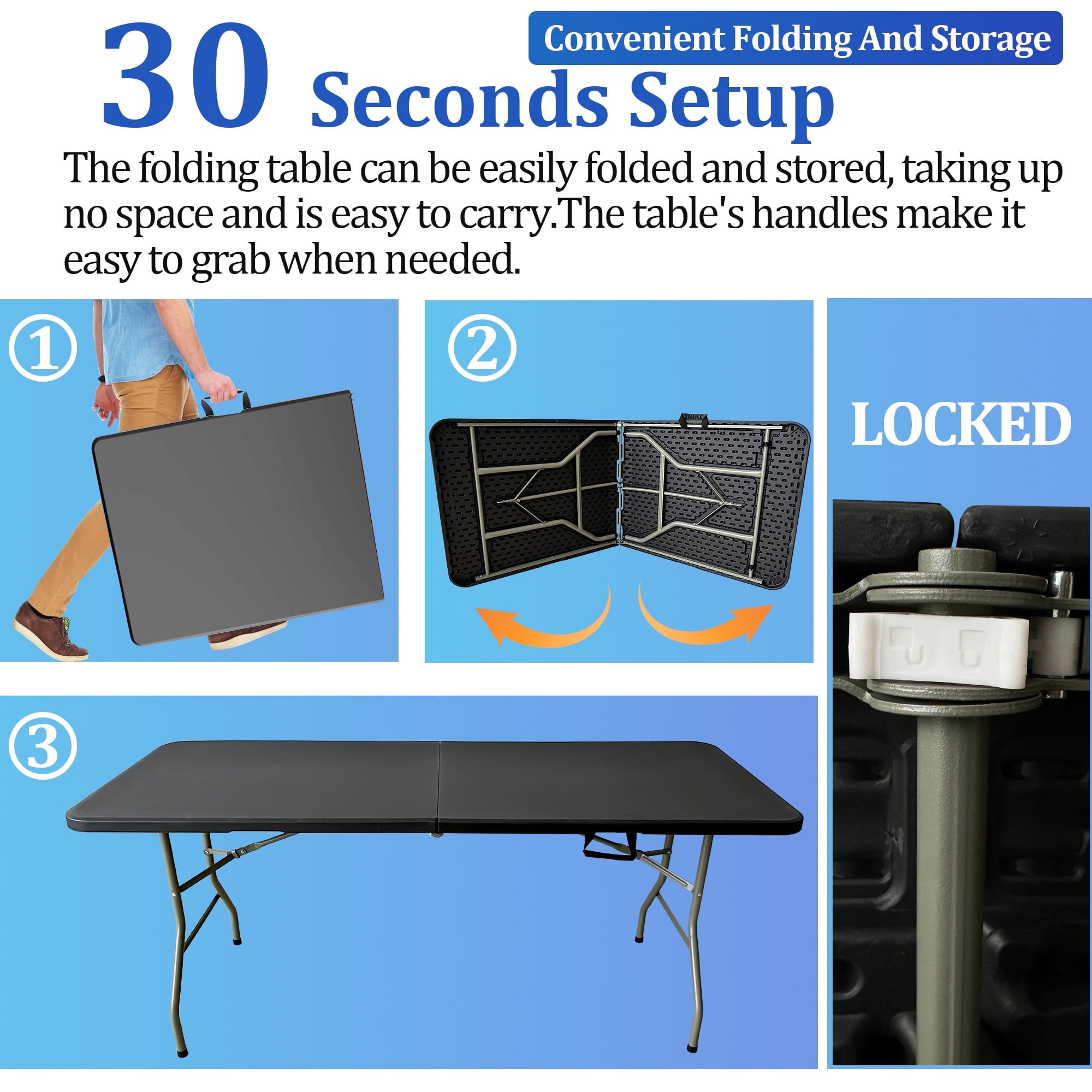 Convenient Folding And Storage

30 Seconds Setup

The folding table can be easily folded and stored, taking up no space and is easy to carry.The table's handles make it easy to grab when needed.

①

②

LOCKED

③