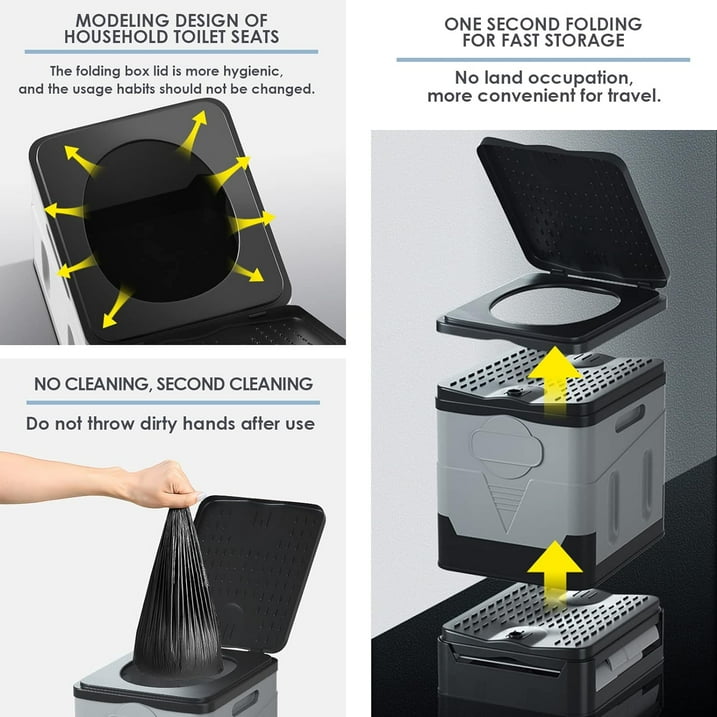 MODELING DESIGN OF HOUSEHOLD TOILET SEATS

The folding box lid is more hygienic, and the usage habits should not be changed.

NO CLEANING, SECOND CLEANING

Do not throw dirty hands after use

ONE SECOND FOLDING FOR FAST STORAGE

No land occupation, more convenient for travel.