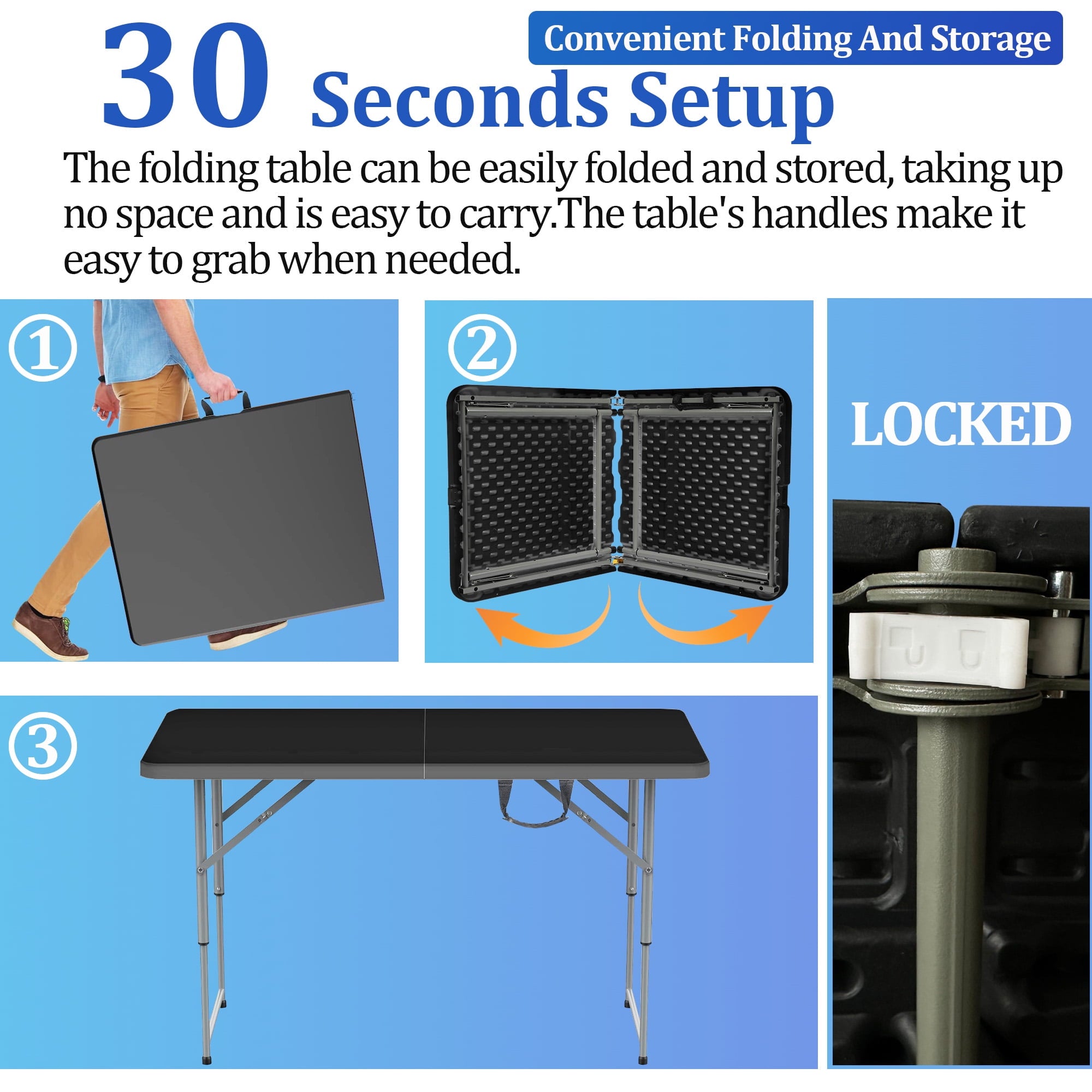 Convenient Folding And Storage

30 Seconds Setup

The folding table can be easily folded and stored, taking up no space and is easy to carry.The table's handles make it easy to grab when needed.

①

②

LOCKED

③