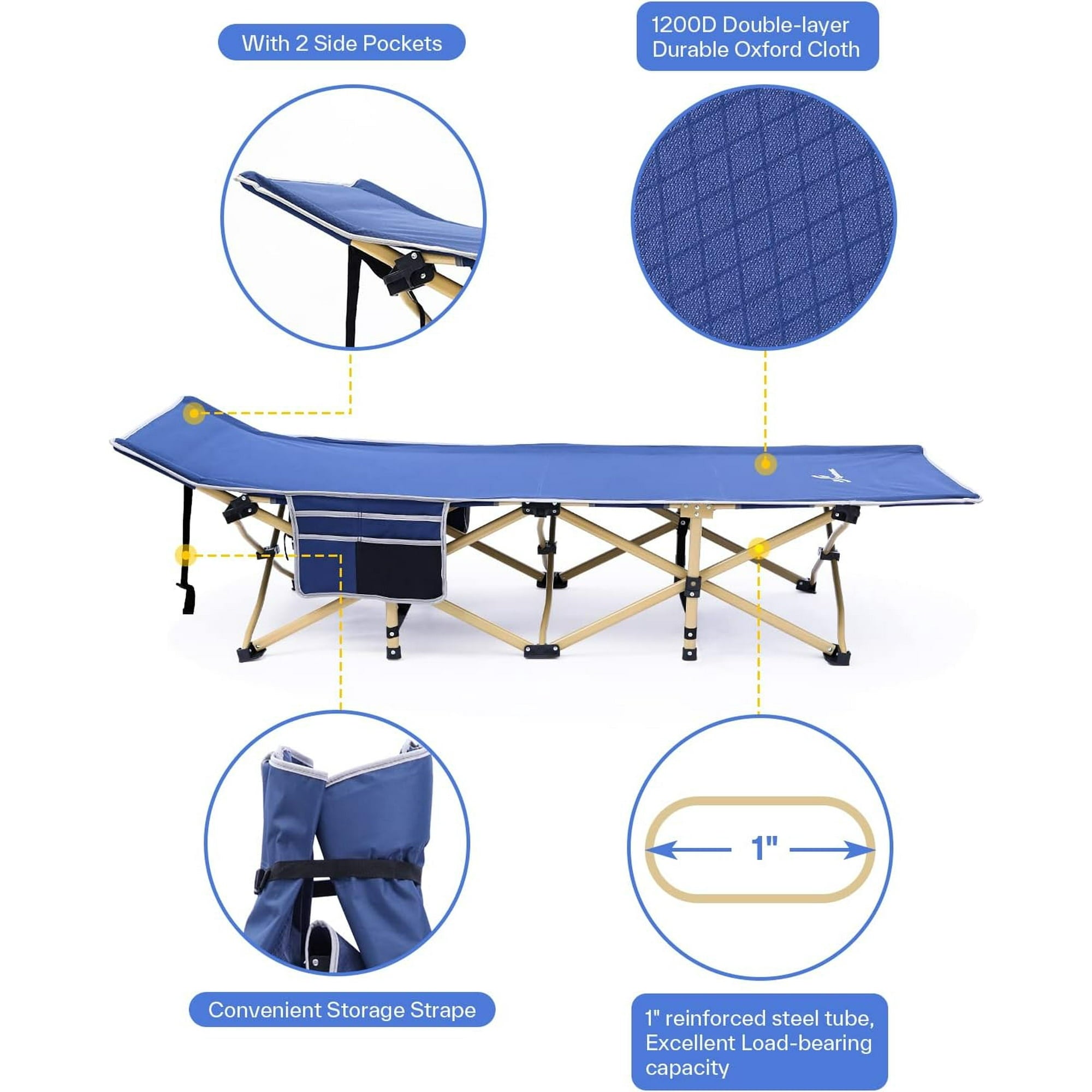 With 2 Side Pockets

1200D Double-layer Durable Oxford Cloth

1"

Convenient Storage Strape

1" reinforced steel tube, Excellent Load-bearing capacity