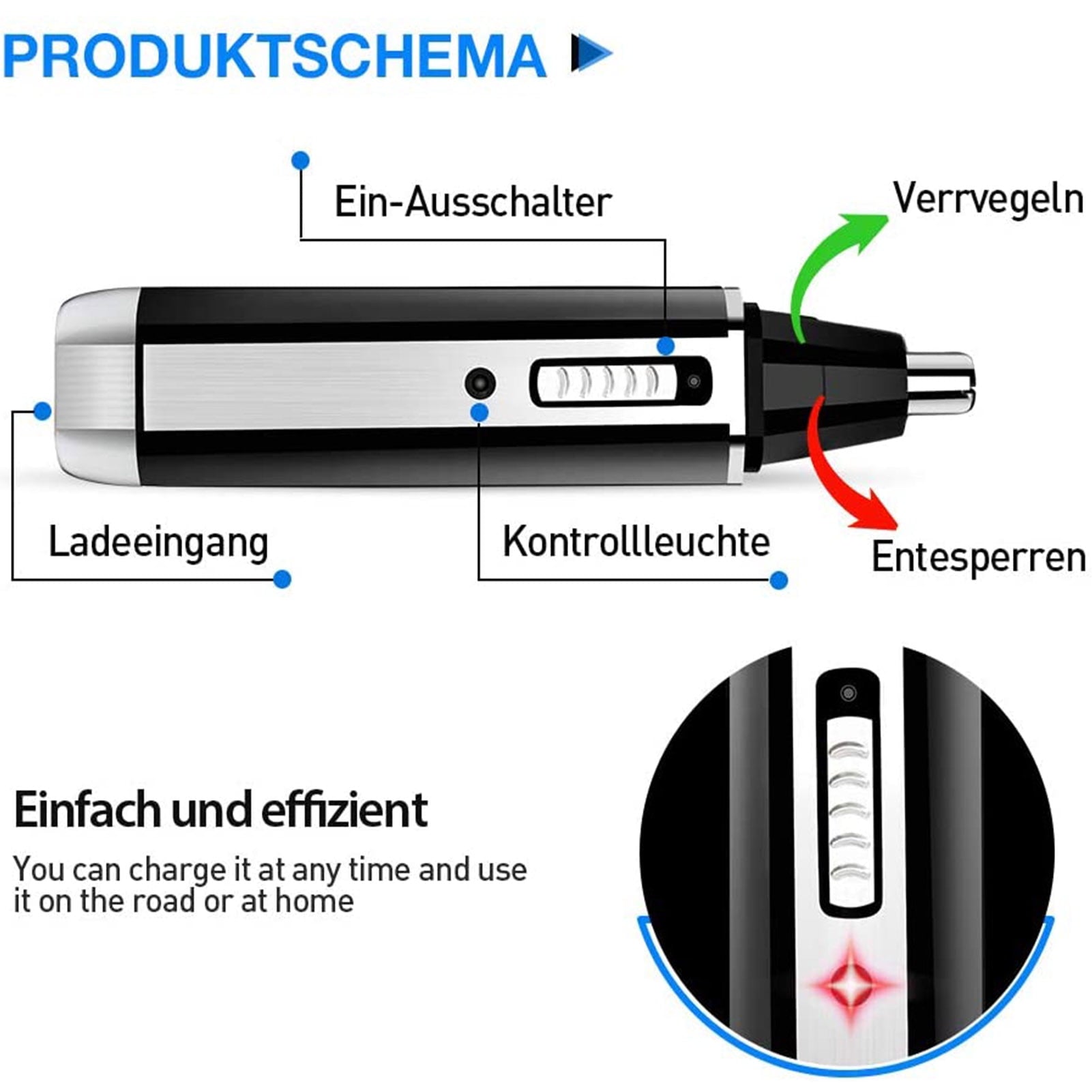 PRODUKTSCHEMA

Ein-Ausschalter

Verrvegeln

Ladeeingang

Kontrollleuchte

Entesperren

Einfach und effizient

You can charge it at any time and use it on the road or at home