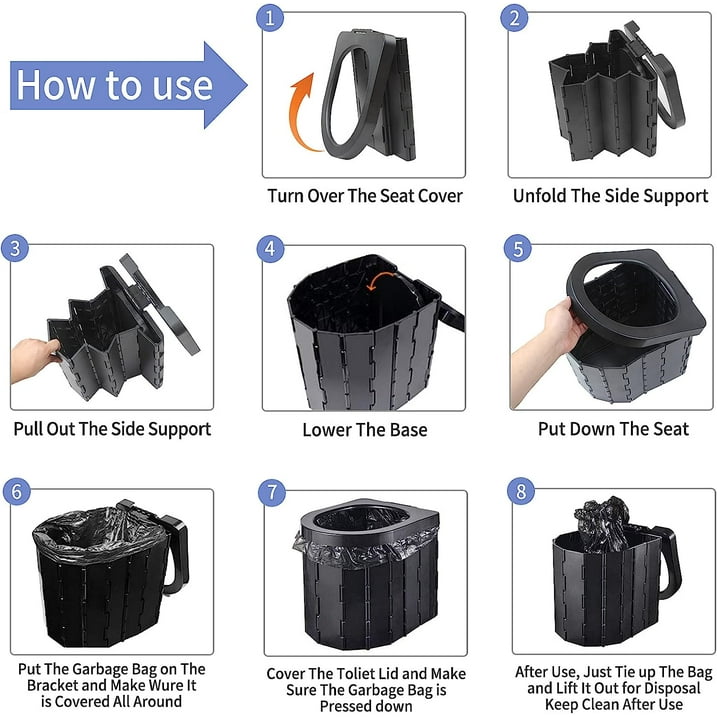 How to use

1

Turn Over The Seat Cover

2

Unfold The Side Support

3

Pull Out The Side Support

4

Lower The Base

5

Put Down The Seat

6

Put The Garbage Bag on The Bracket and Make Wure It is Covered All Around

7

Cover The Toliet Lid and Make Sure The Garbage Bag is Pressed down

8

After Use, Just Tie up The Bag and Lift It Out for Disposal Keep Clean After Use