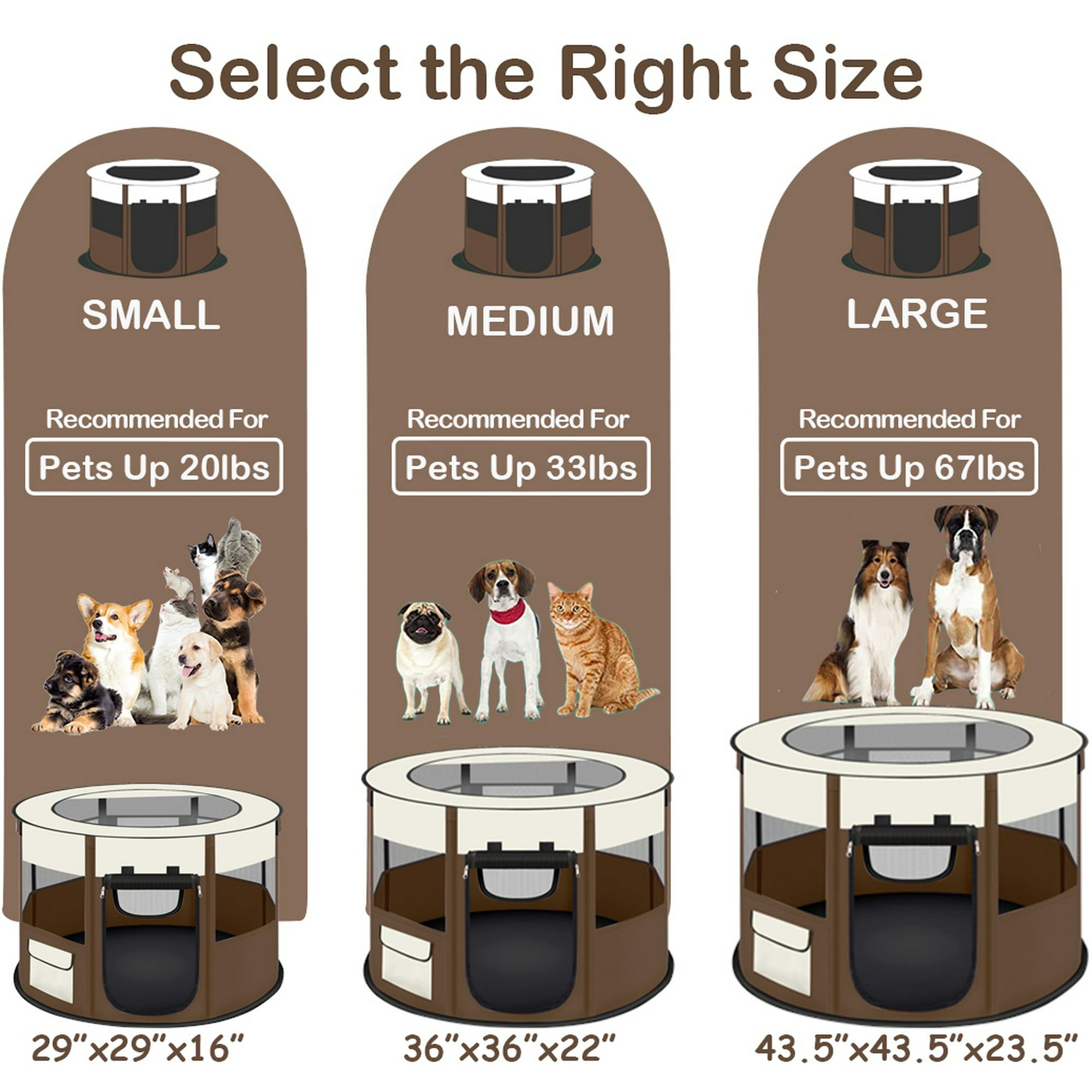 Select the Right Size

SMALL

Recommended For

Pets Up 20lbs

29"x29"x16"

MEDIUM

Recommended For

Pets Up 33lbs

36"x36"x22"

LARGE

Recommended For

Pets Up 67lbs

43.5"x43.5"x23.5"