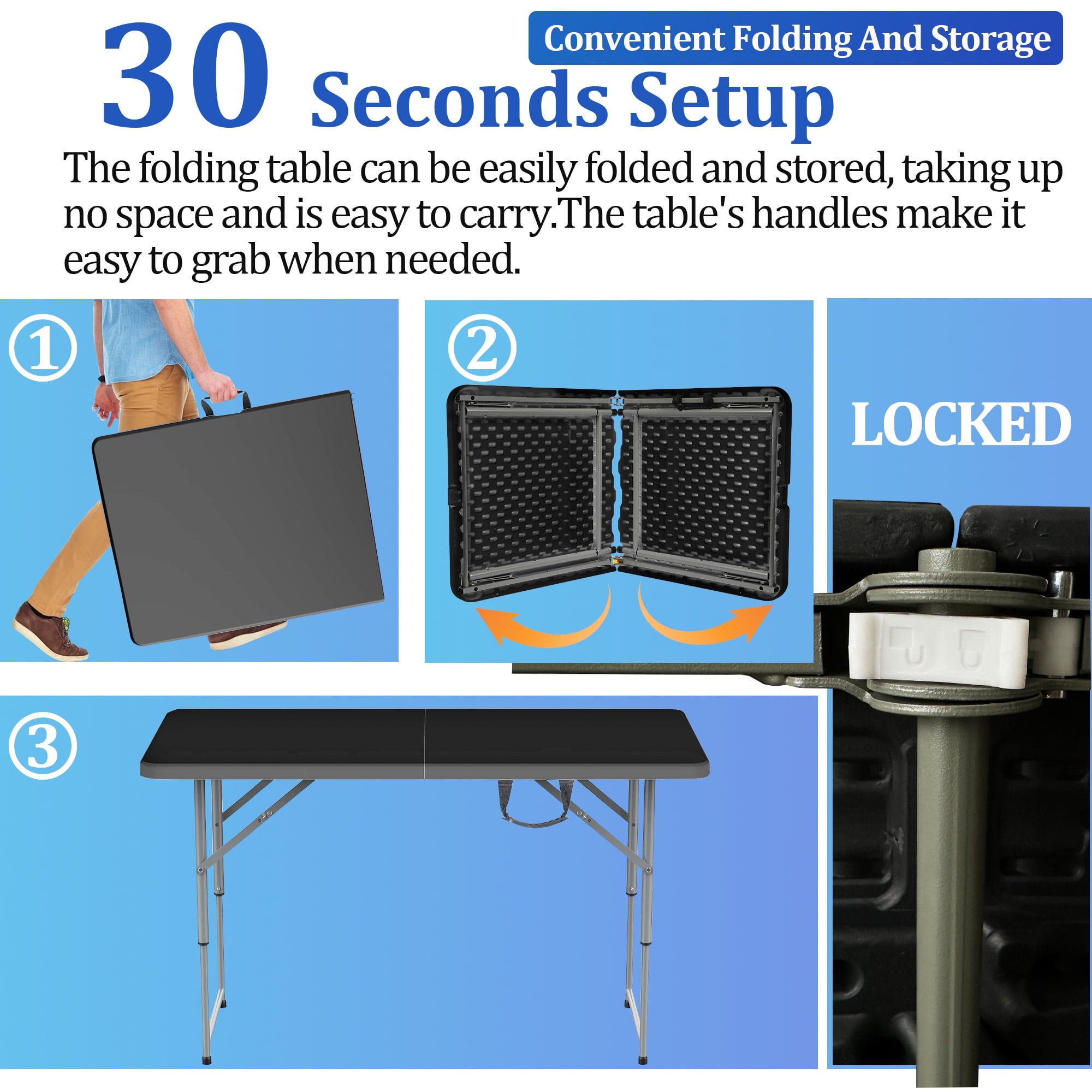 Convenient Folding And Storage

30 Seconds Setup

The folding table can be easily folded and stored, taking up no space and is easy to carry.The table's handles make it easy to grab when needed.

①

②

LOCKED

③